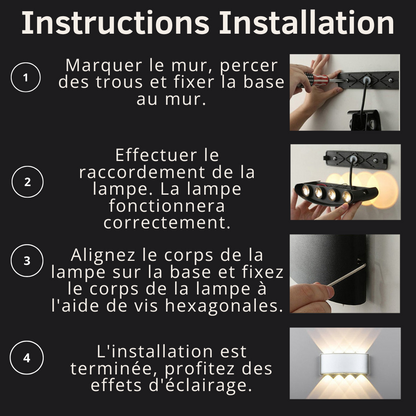 Instructions Installation

1

Marquer le mur, percer des trous et fixer la base au mur.

2

Effectuer le raccordement de la lampe. La lampe fonctionnera correctement.

3

Alignez le corps de la lampe sur la base et fixez le corps de la lampe à l'aide de vis hexagonales.

4

L'installation est terminée, profitez des effets d'éclairage.